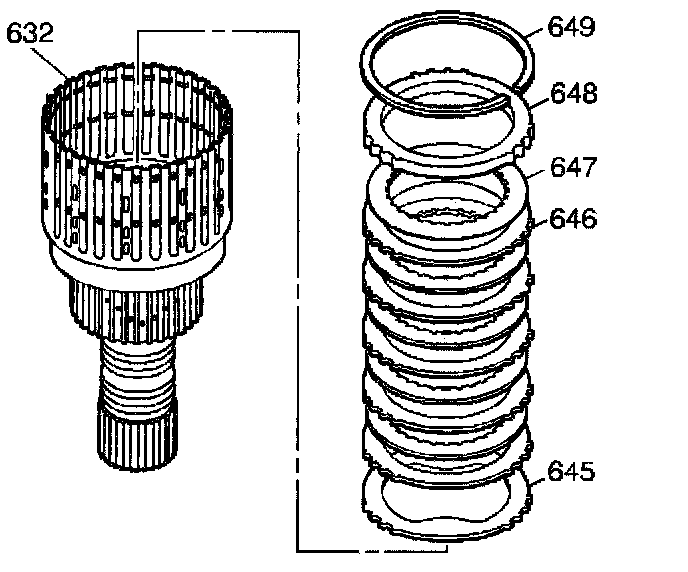 632
649
648
647
646
645