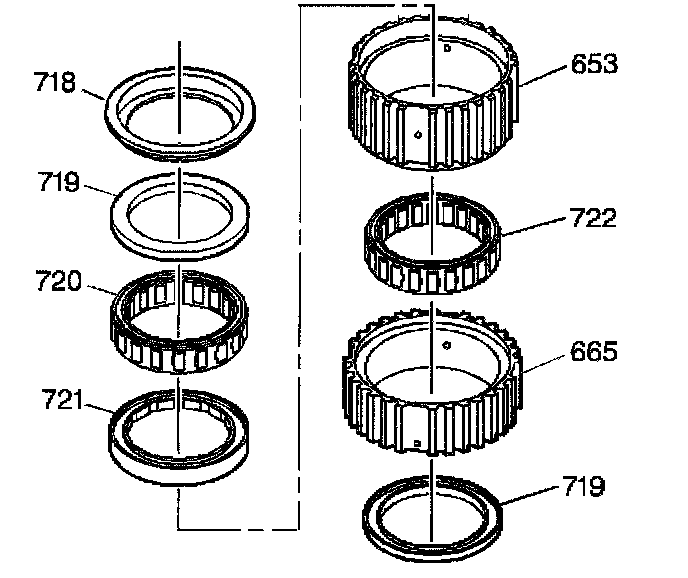 718
719
720
721
653
722
665
719