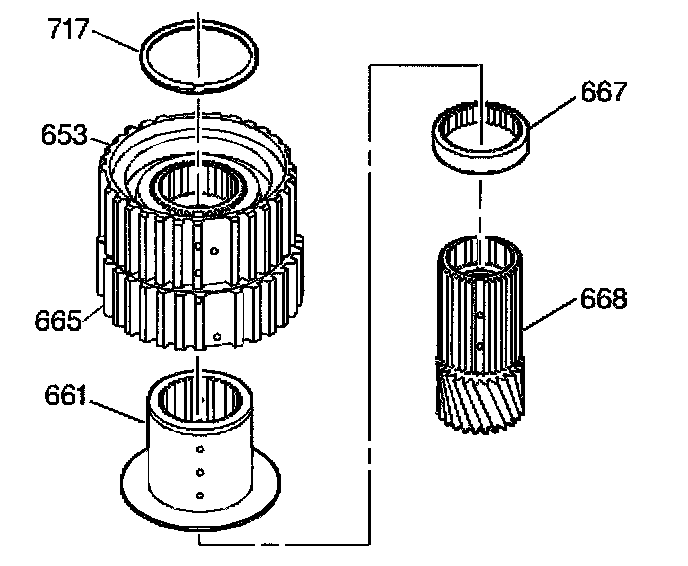 717
653
665
661
667
668