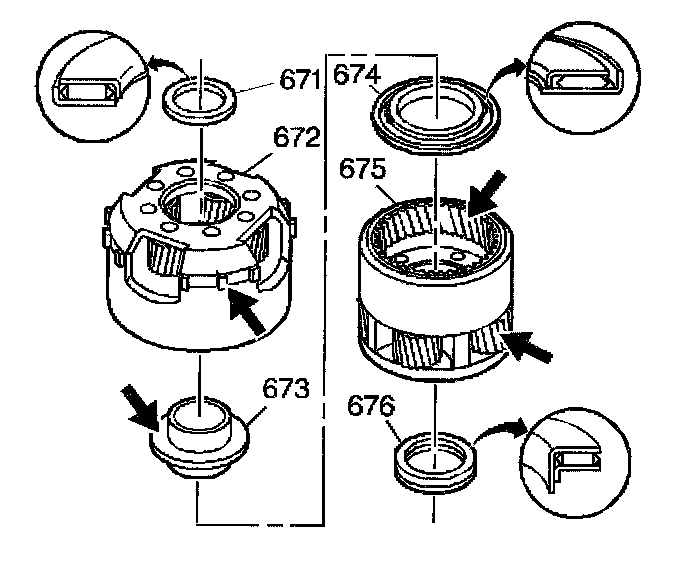 671
672
673
674
675
676