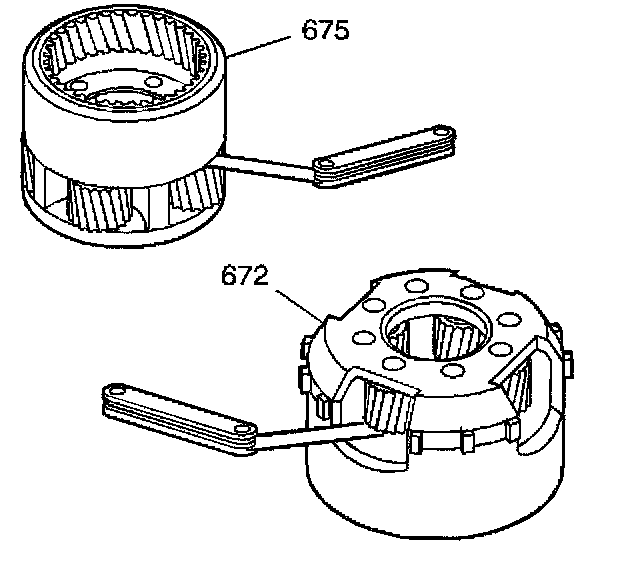 675

672