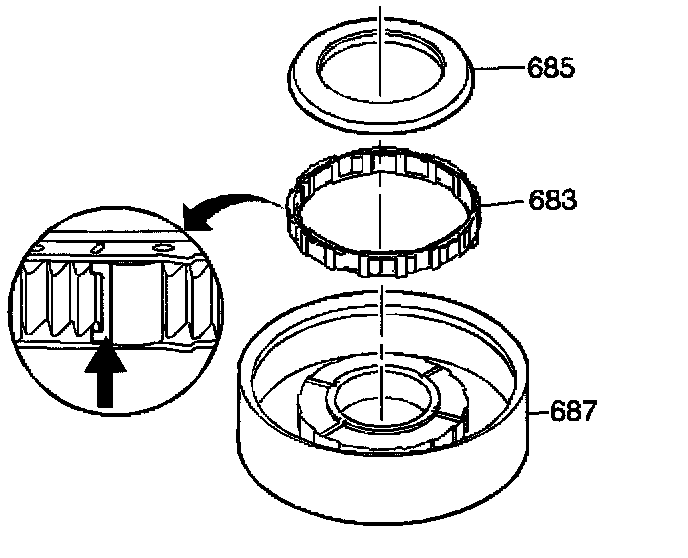 685

683

687