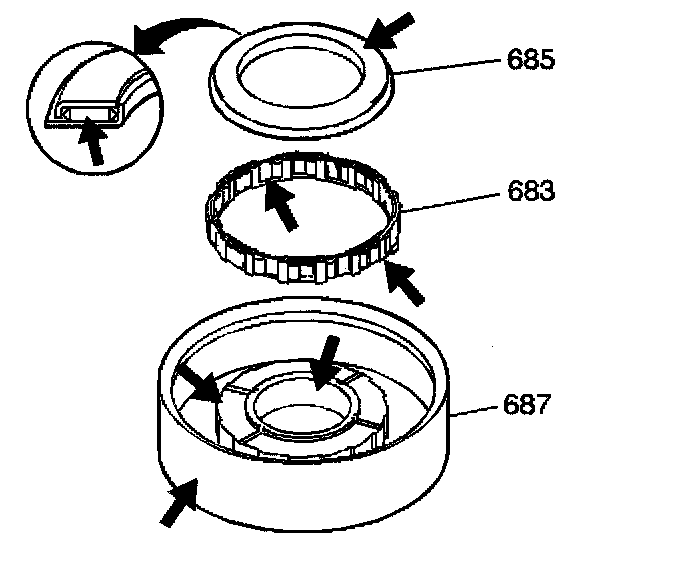 685

683

687