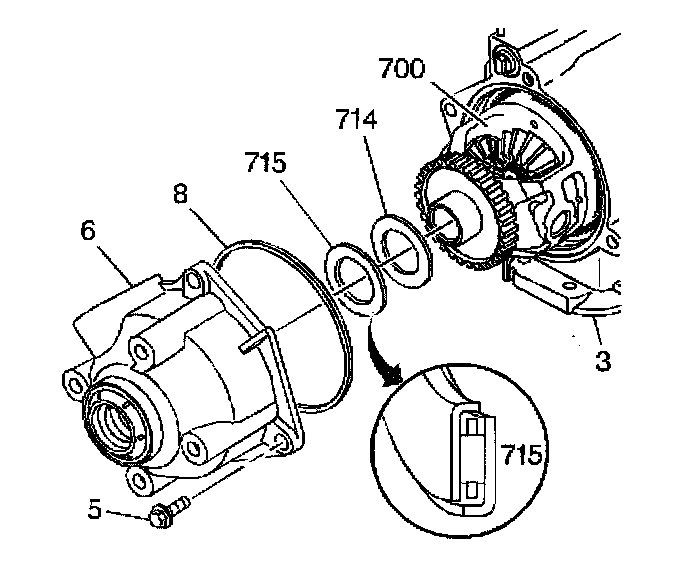 700
714
715
8
6
3
715
5