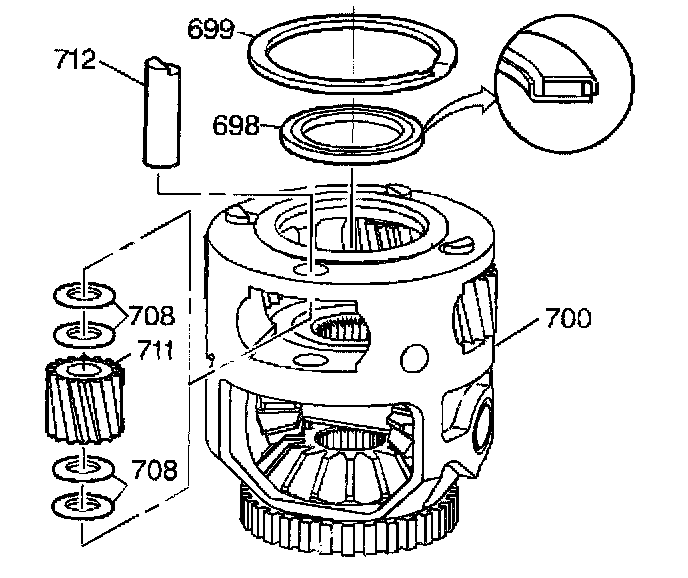 699
712
698
708
711
700
708