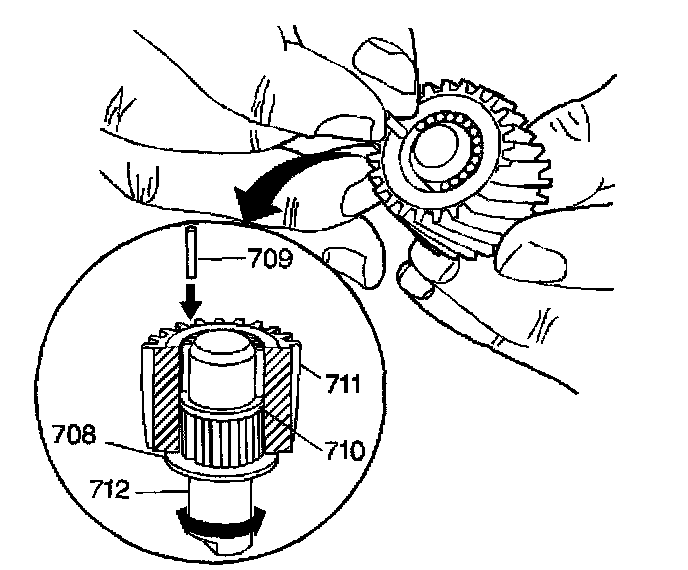 709
711
708
710
712