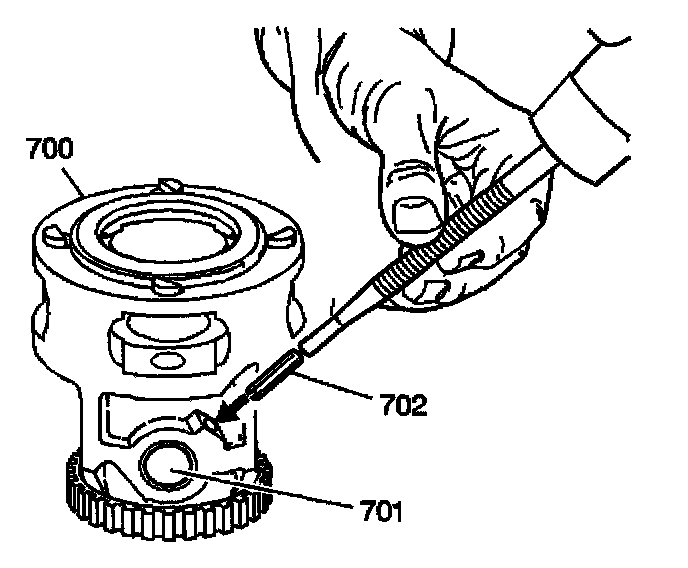 700
702
701