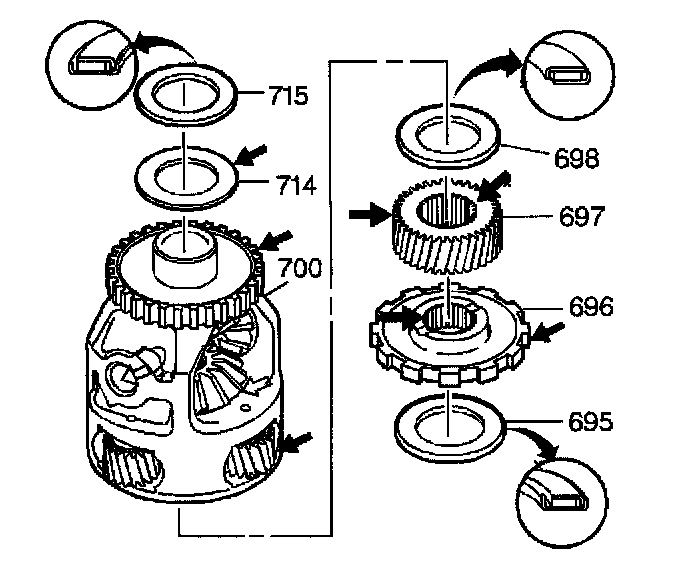 715
714
700
698
697
696
695