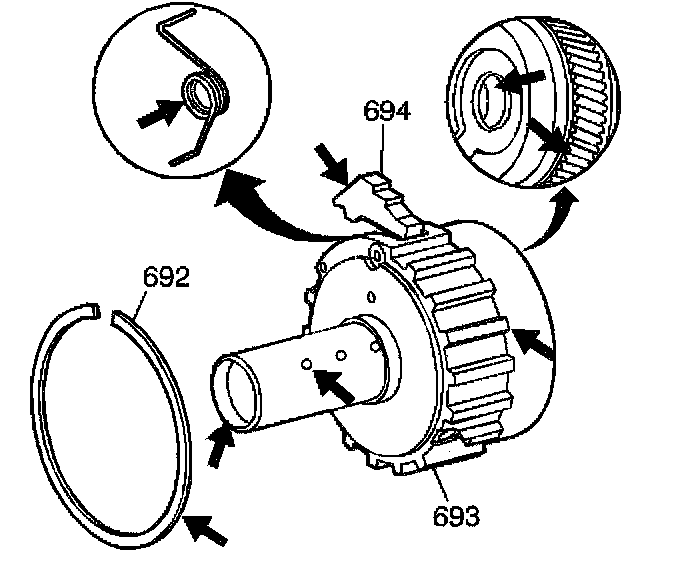 694

692

693