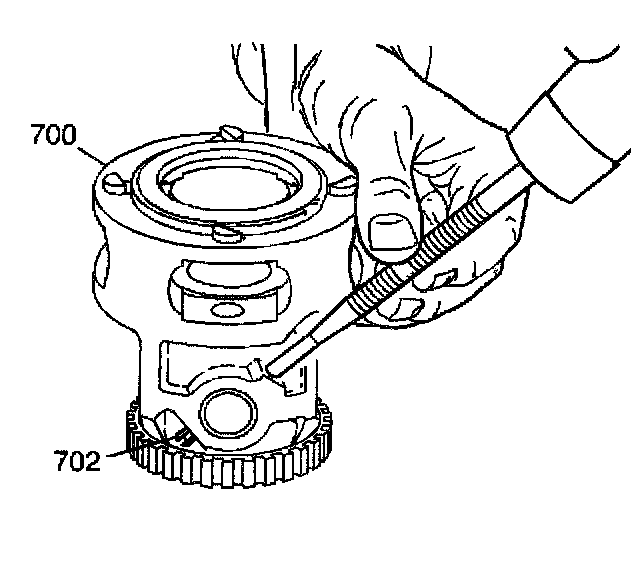 700

702