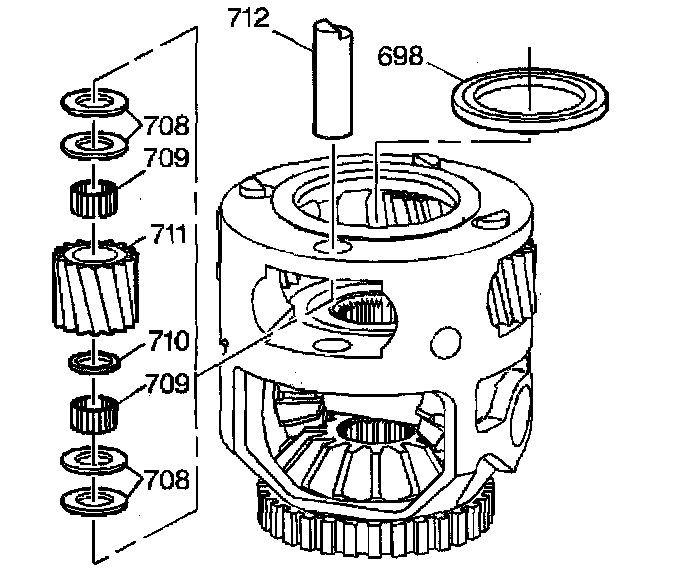 712
698
708
709
711
710
709
709
708