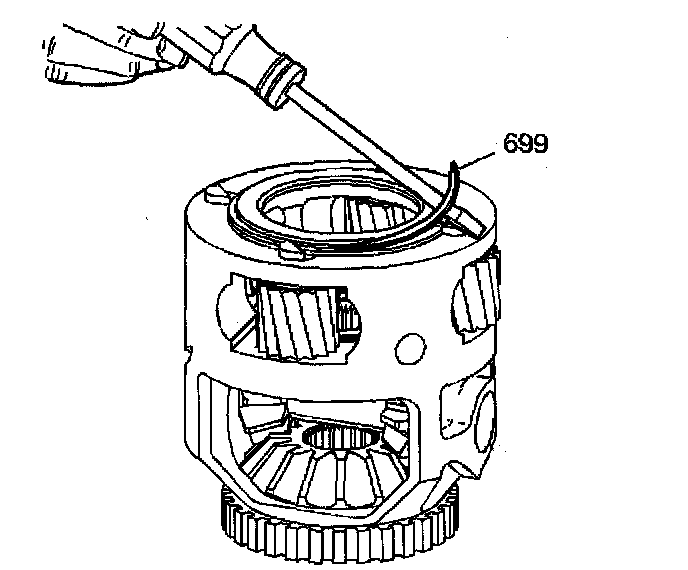 699