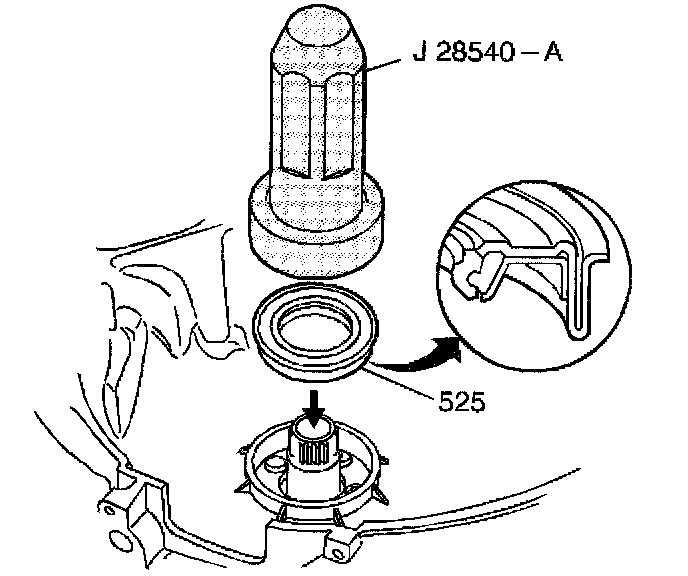 J 28540 – A

525