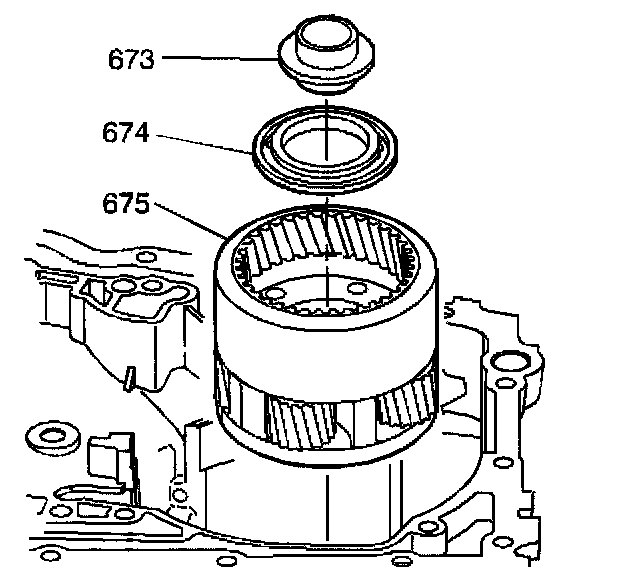 673
674
675