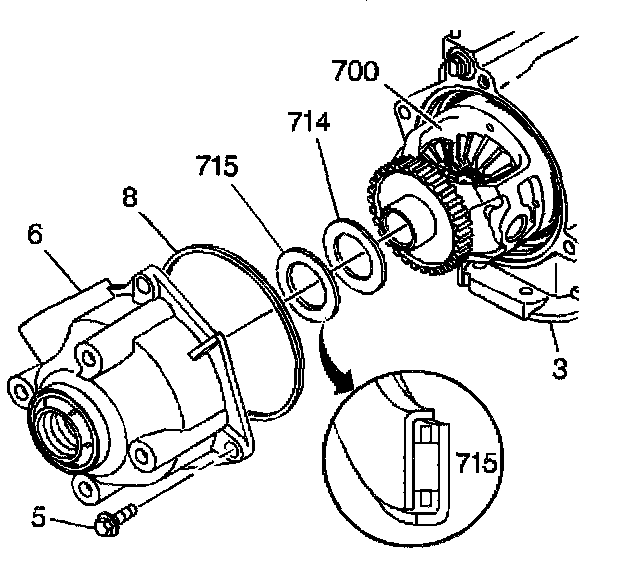 700
714
715
8
6
3
715
5