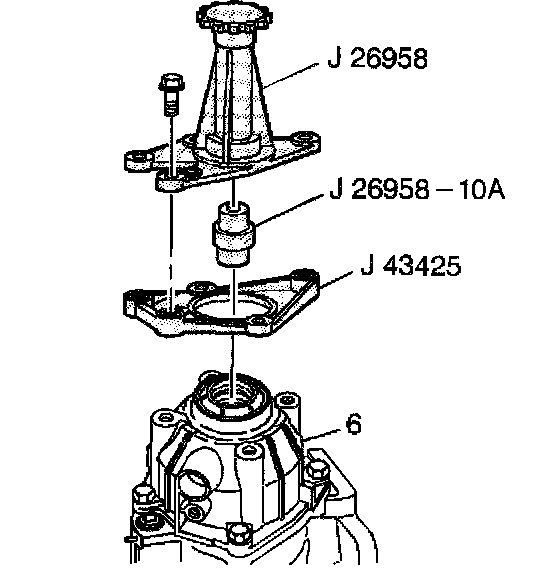 J 26958

J 26958 – 10A

J 43425

6