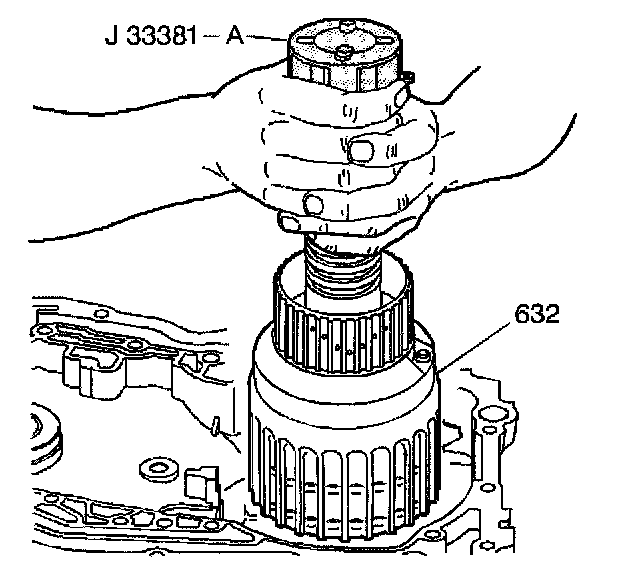 J 33381 – A

632