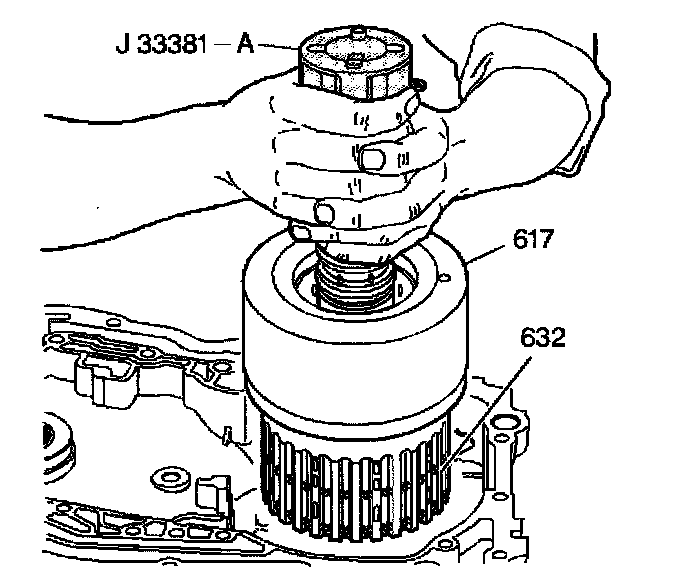 J 33381 – A
617
632