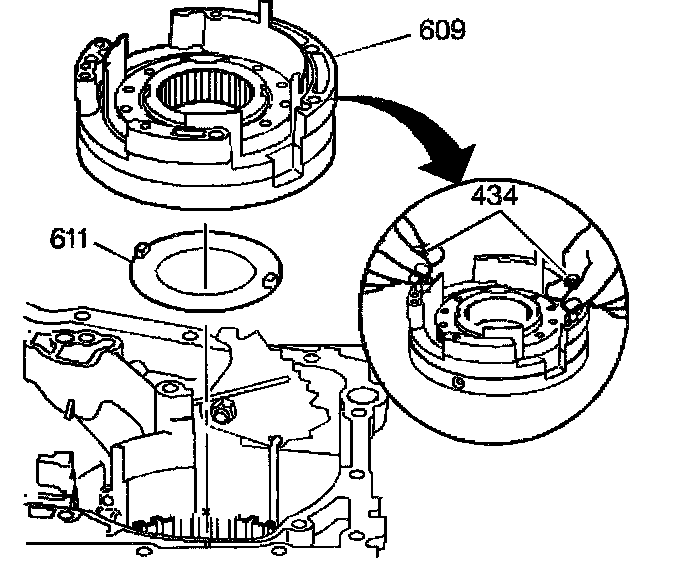 609

434

611