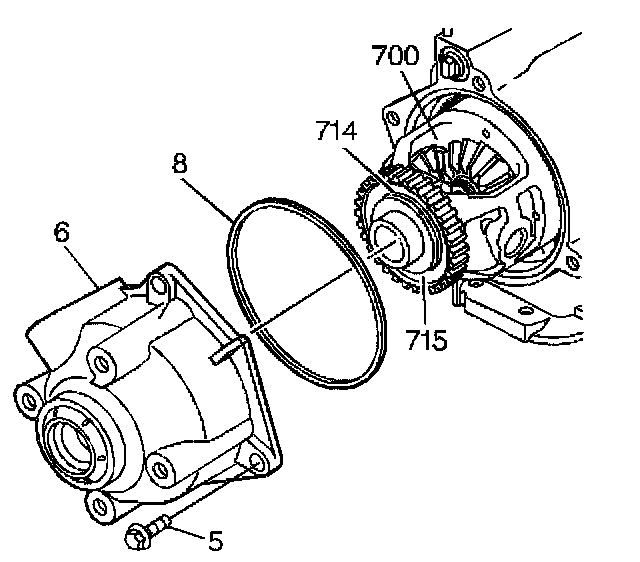 700
714
8
6
715
5