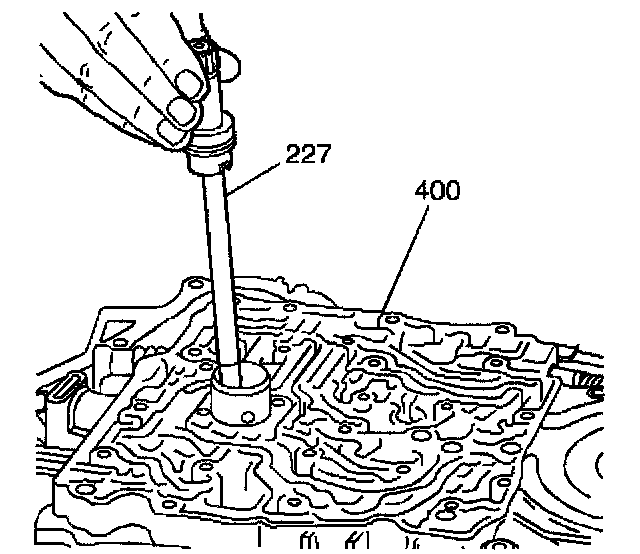 227
400