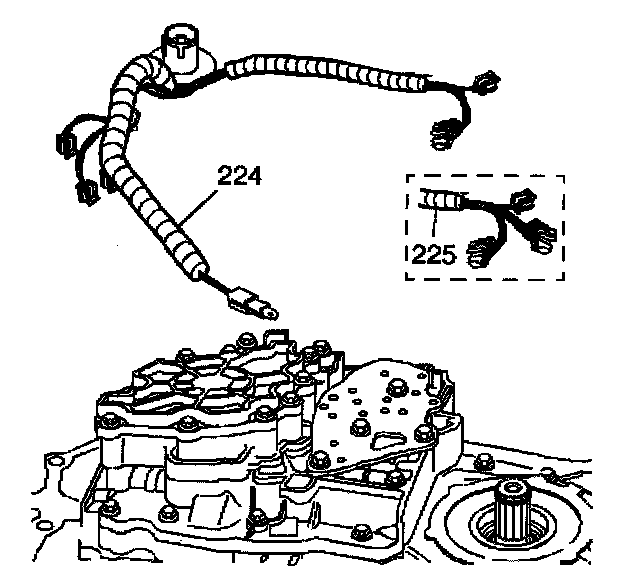 224

225