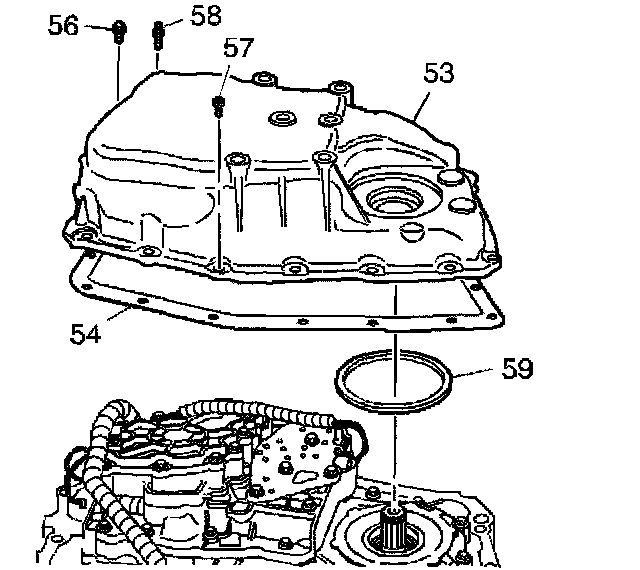 56
58
57
53
54
59