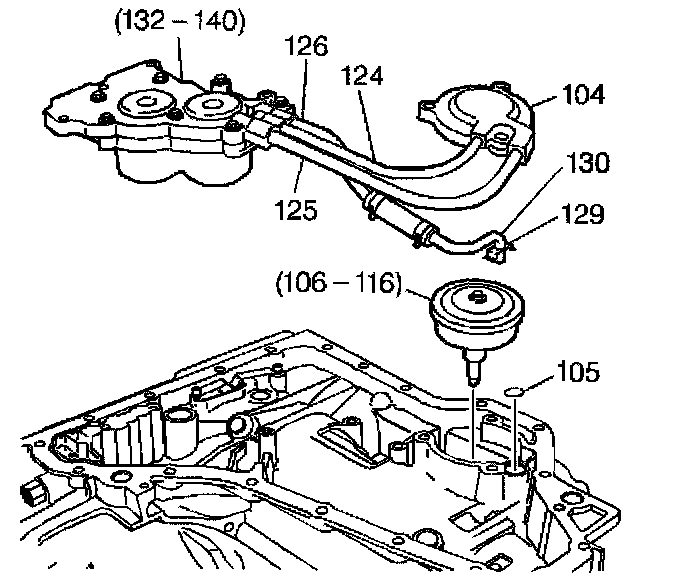 (132 – 140)
126
124
104
130
125
129
(106 – 116)
105