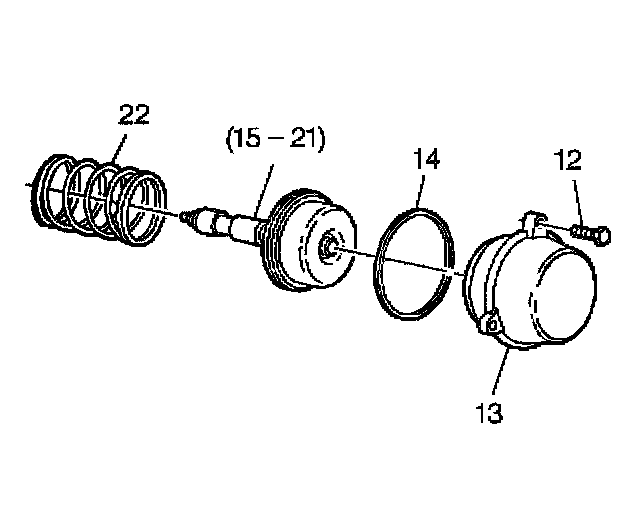 22

(15 – 21)

14

12

13