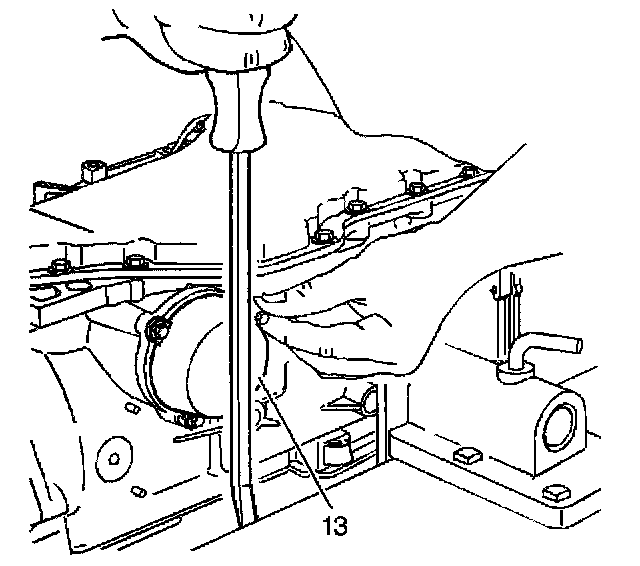 13