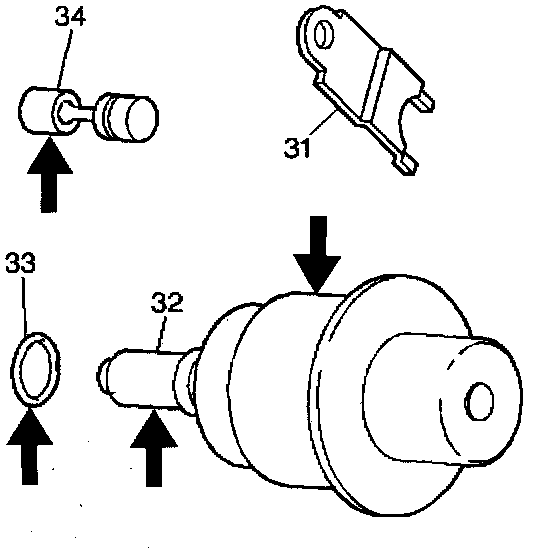 34

31

33

32