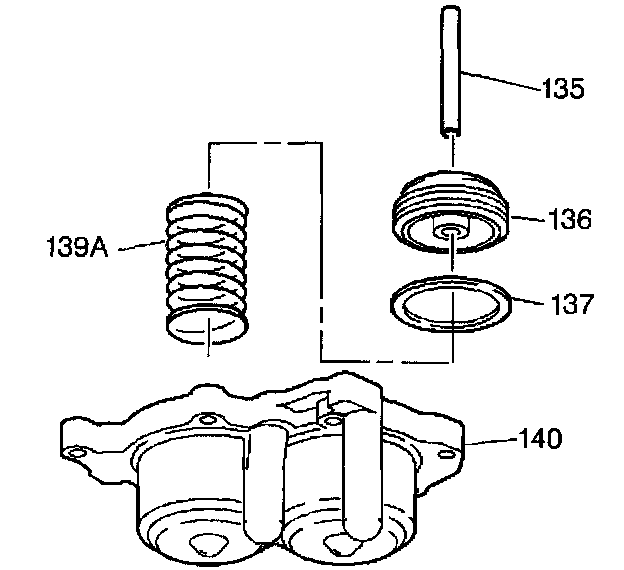 135

139A

136

137

140