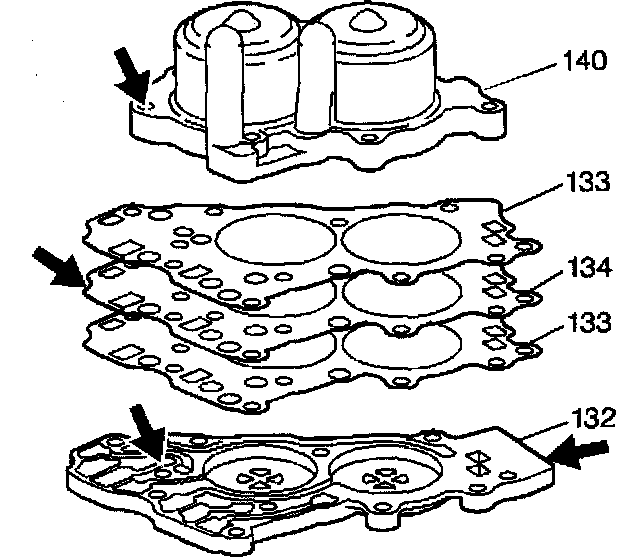 140
133
134
133
132