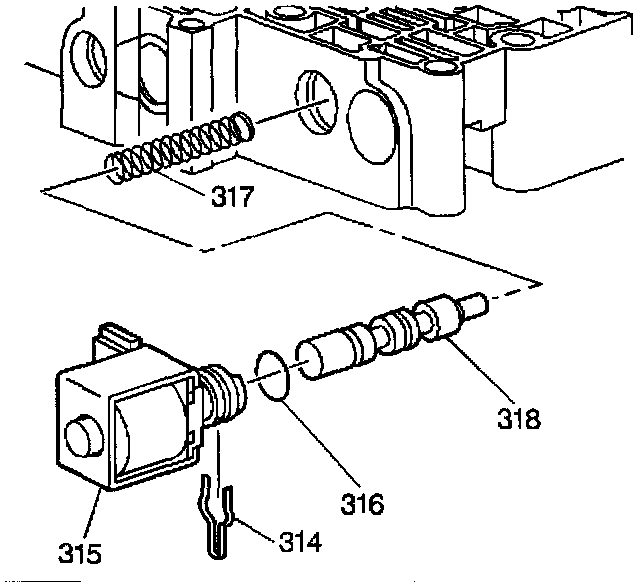 317
318
316
315
314