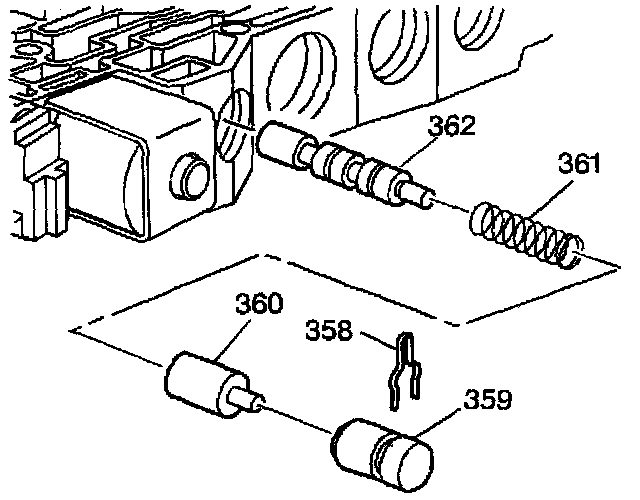 362
361
360
358
359