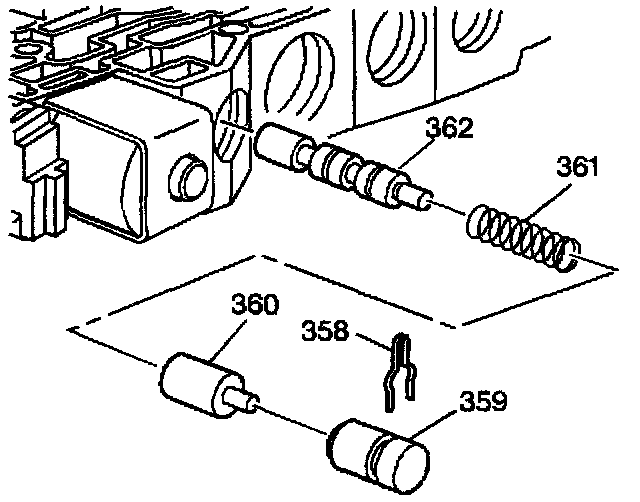 362
361
360
358
359