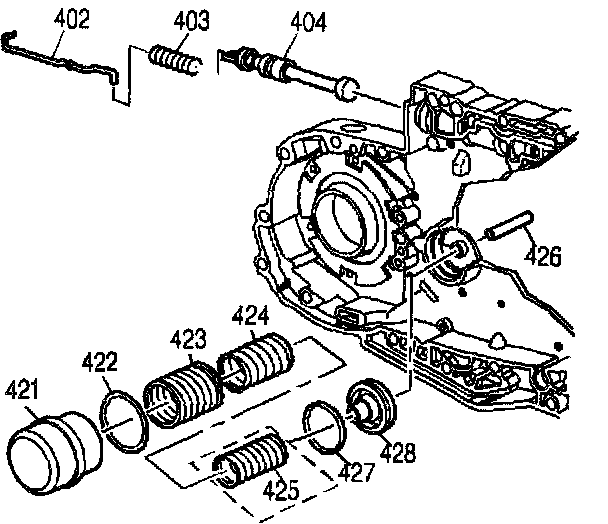 402
403
404
426
424
423
422
421
428
427
425