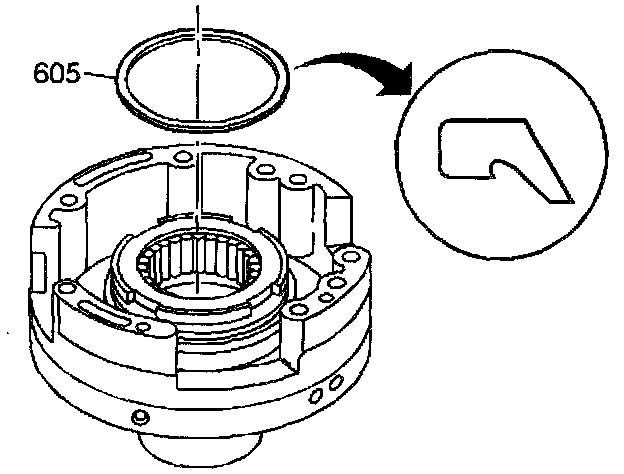 605