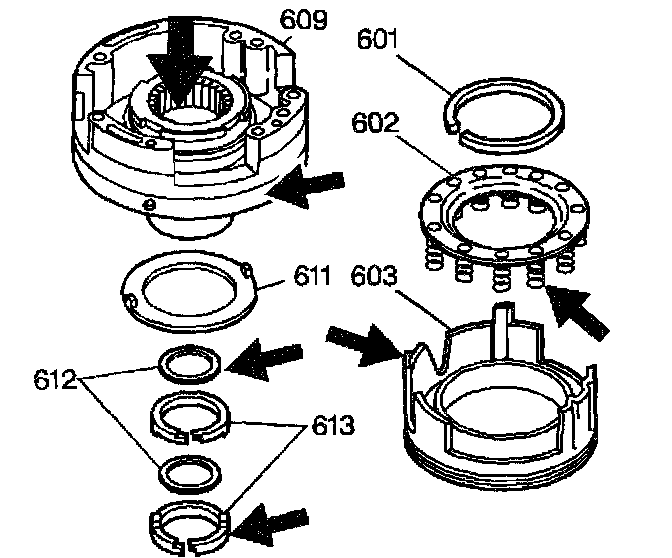 609
601
602
611
603
612
613