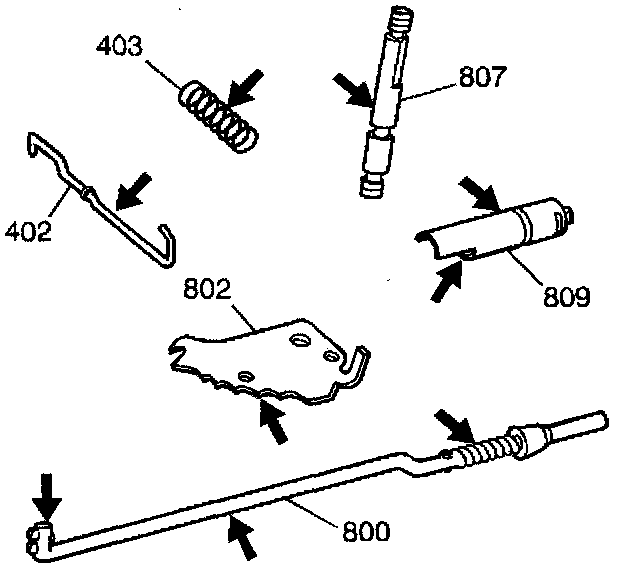 403
807
402
809
802
800