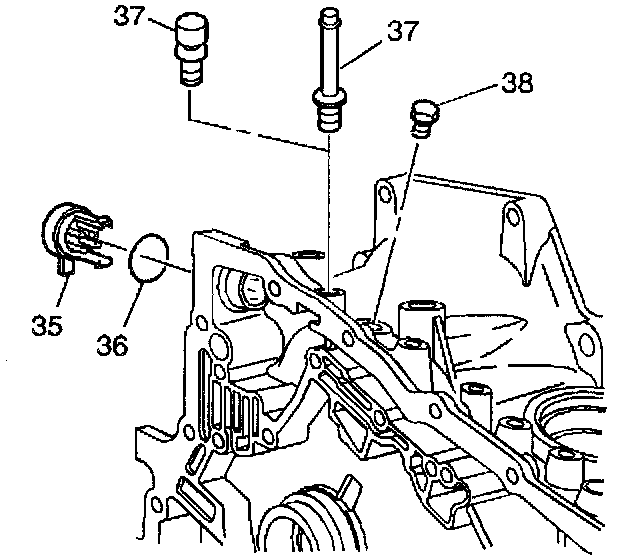 37
37
38
35
36