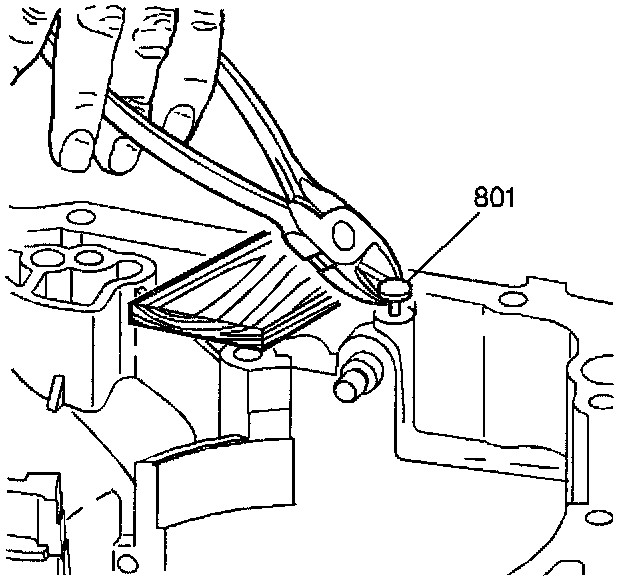 801