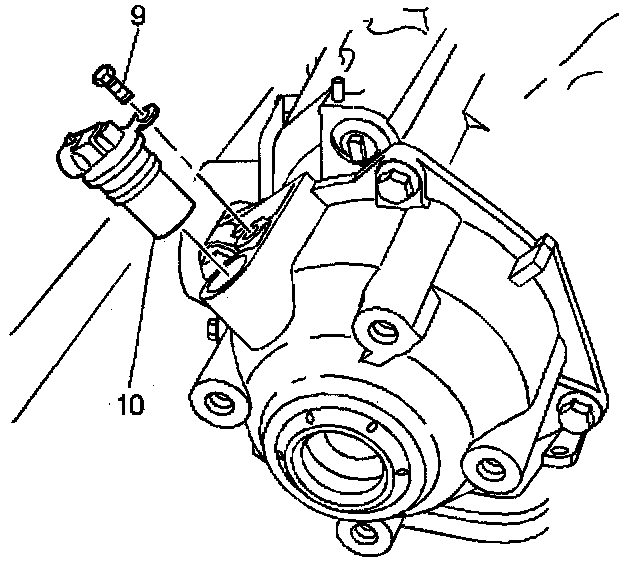 9

10