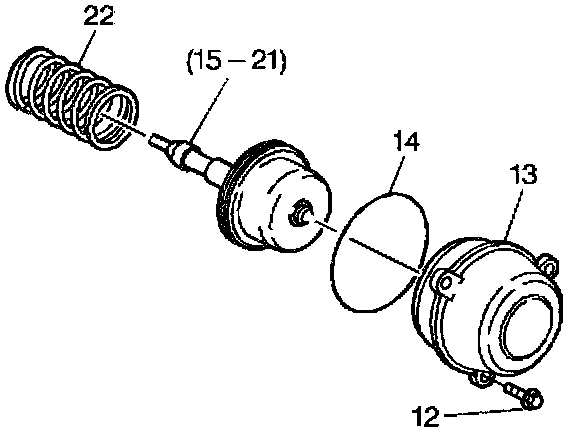 22

(15 – 21)

14

13

12