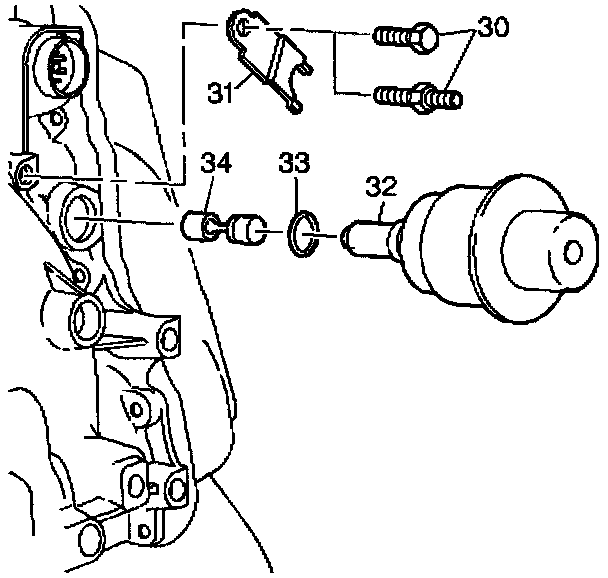 30
31
34
33
32