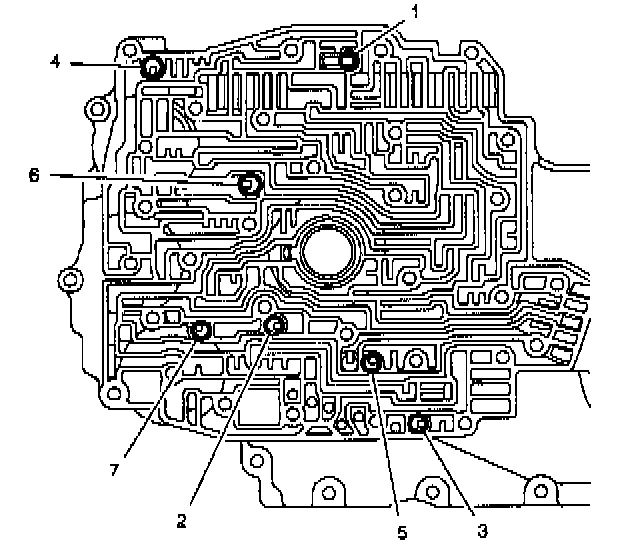 1
4
6
7
2
5
3