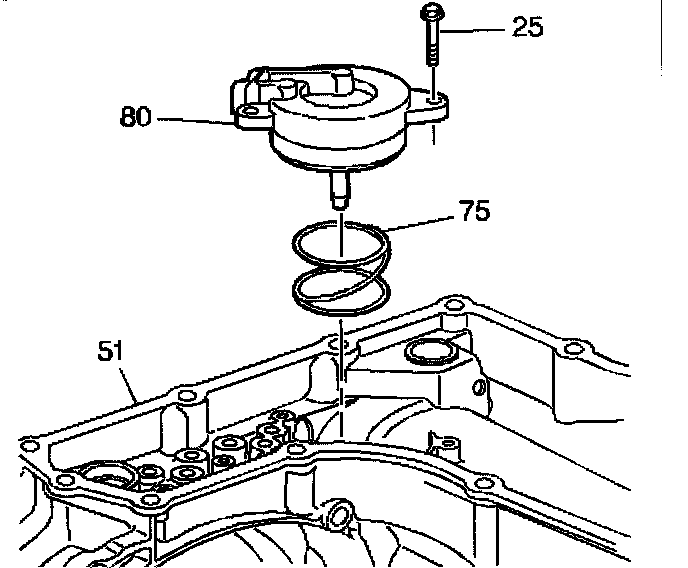 25
80
75
51