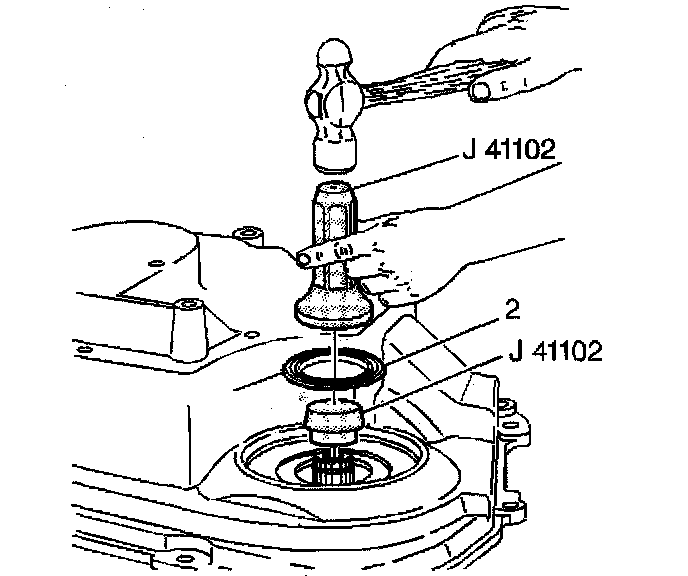 J 41102
2
J 41102