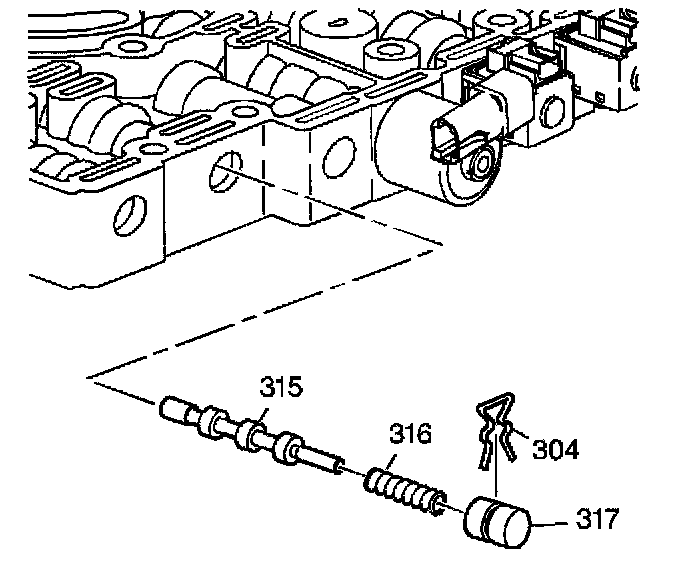 315
316
304
317