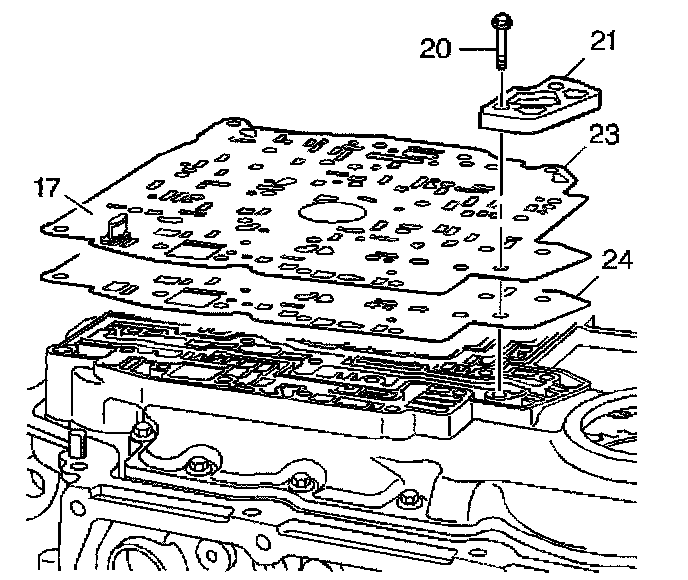 20
21
23
17
24